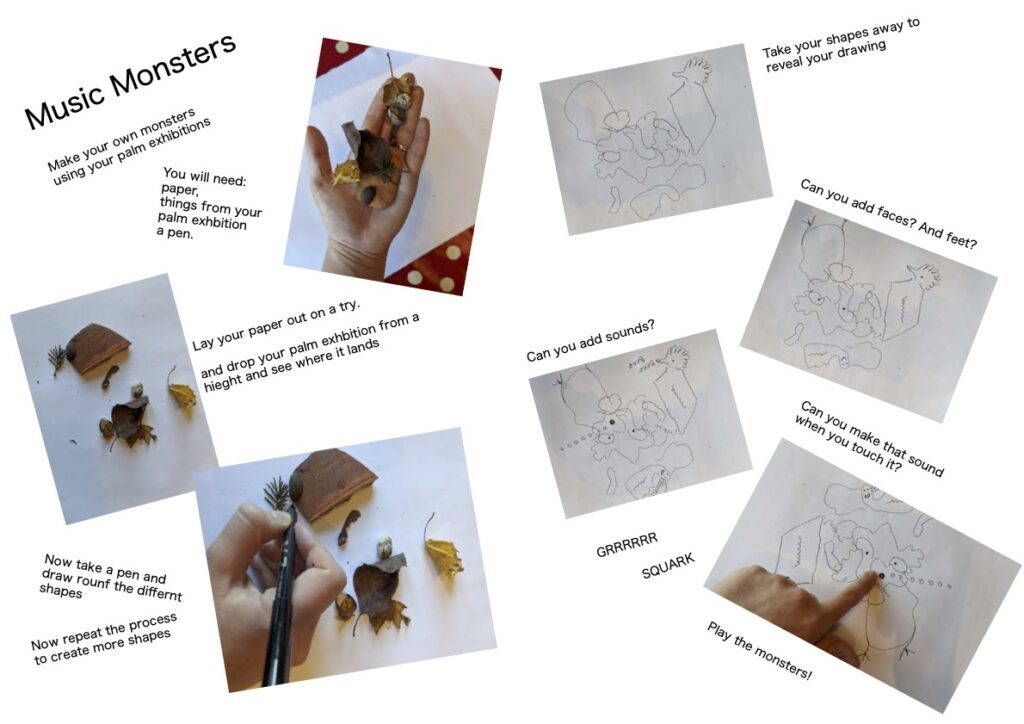 Music Monsters

Make your own monsters using your palm exhibitions

You will need:
paper,
things from your palm exhbition
a pen.

Lay your paper out on a try.

and drop your palm exhbition from a hieght and see where it lands

Now take a pen and draw rounf the differnt shapes

Now repeat the process to create more shapes

Take your shapes away to reveal your drawing

Can you add faces? And feet?

Can you add sounds?

GRRRRRR

SQUARK

Can you make that sound when you touch it?

Play the monsters!